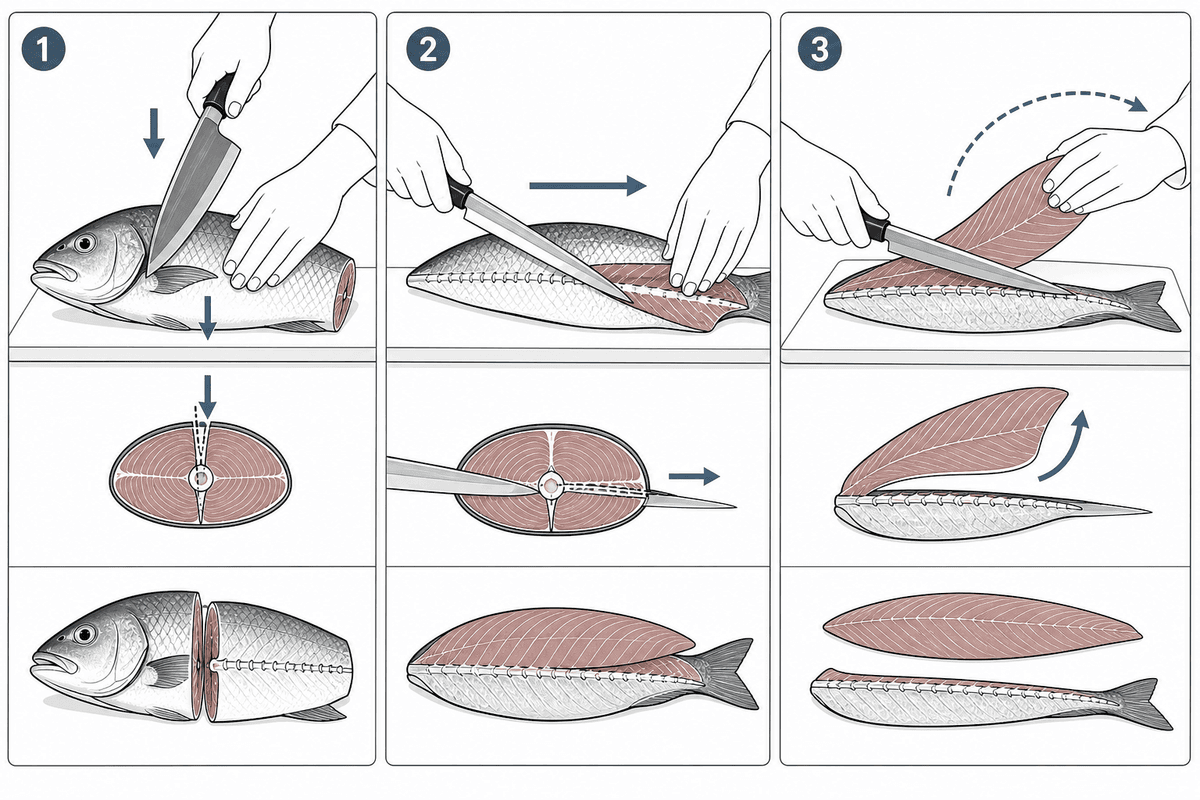 1

2

3